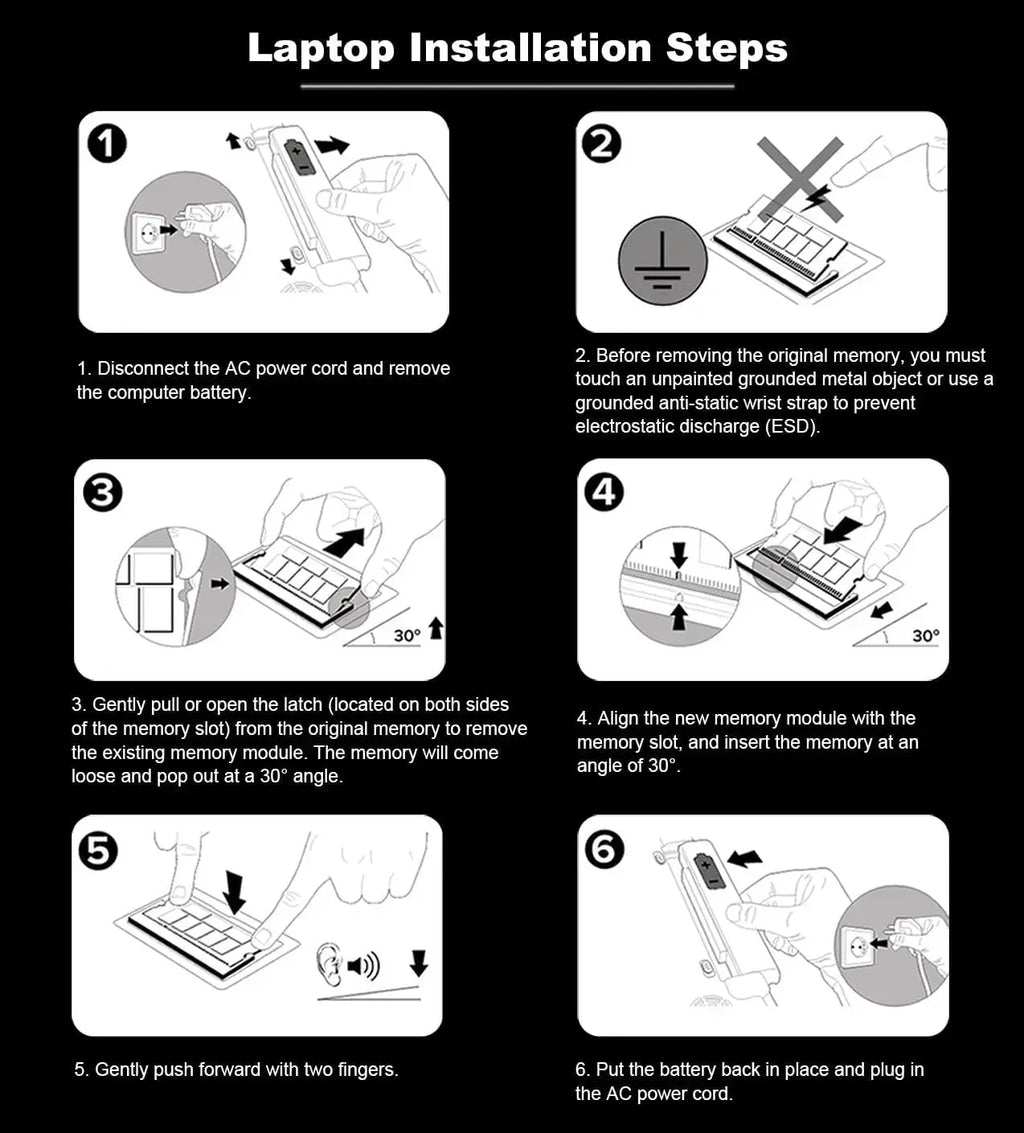 Laptop Installation Steps

1

1. Disconnect the AC power cord and remove the computer battery.

2

2. Before removing the original memory, you must touch an unpainted grounded metal object or use a grounded anti-static wrist strap to prevent electrostatic discharge (ESD).

3

30°

3. Gently pull or open the latch (located on both sides of the memory slot) from the original memory to remove the existing memory module. The memory will come loose and pop out at a 30° angle.

4

30°

4. Align the new memory module with the memory slot, and insert the memory at an angle of 30°.

5

5. Gently push forward with two fingers.

6

6. Put the battery back in place and plug in the AC power cord.